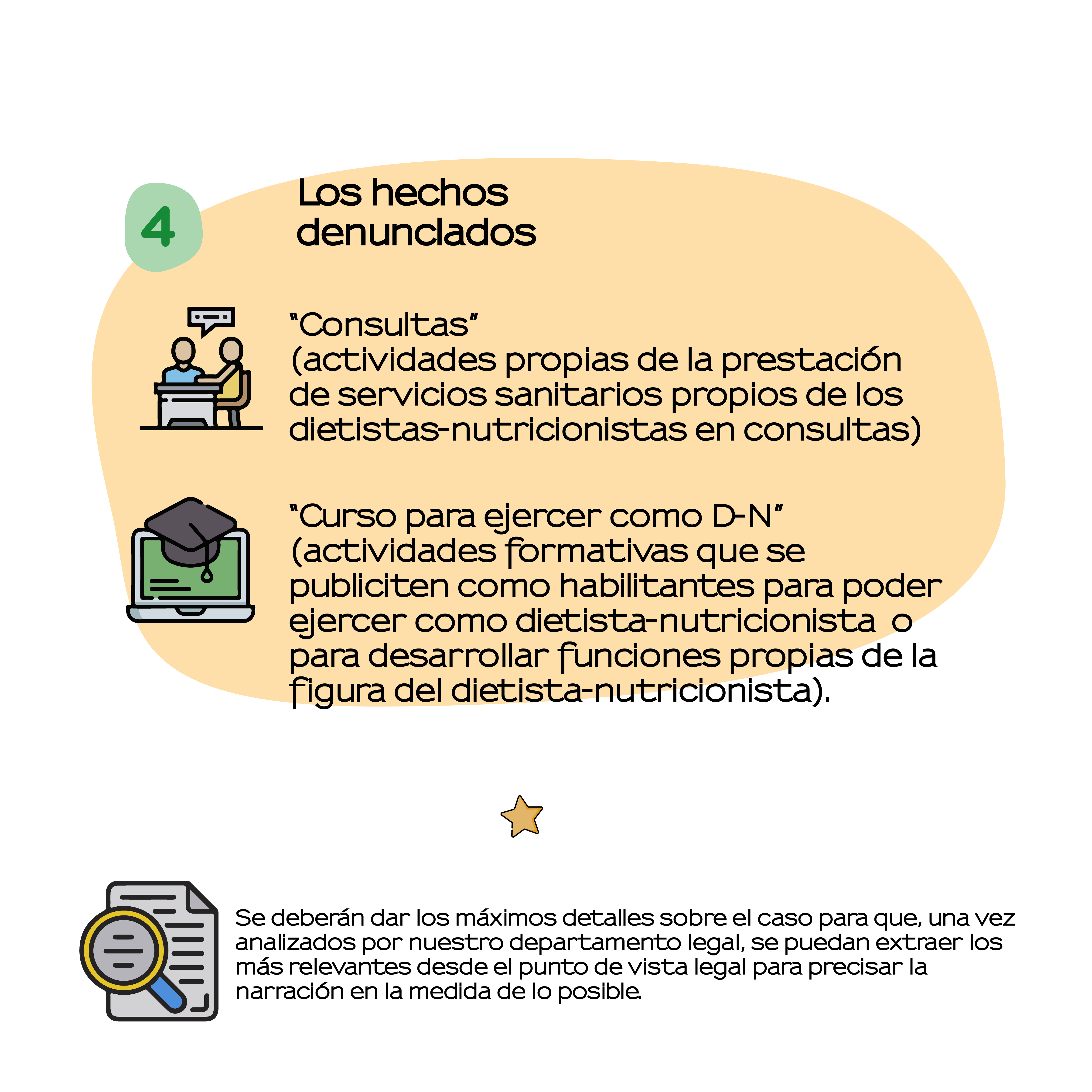 4

Los hechos denunciados

“Consultas”
(actividades propias de la prestación de servicios sanitarios propios de los dietistas-nutricionistas en consultas)

“Curso para ejercer como D-N”
(actividades formativas que se publiciten como habilitantes para poder ejercer como dietista-nutricionista o para desarrollar funciones propias de la figura del dietista-nutricionista).

Se deberán dar los máximos detalles sobre el caso para que, una vez analizados por nuestro departamento legal, se puedan extraer los más relevantes desde el punto de vista legal para precisar la narración en la medida de lo posible.